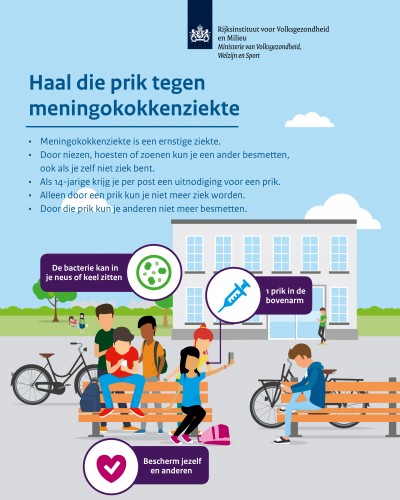 Rijksinstituut voor Volksgezondheid en Milieu
Ministerie van Volksgezondheid, Welzijn en Sport

Haal die prik tegen meningokokkenziekte

• Meningokokkenziekte is een ernstige ziekte.
• Door niezen, hoesten of zoenen kun je een ander besmetten, ook als je zelf niet ziek bent.
• Als 14-jarige krijg je per post een uitnodiging voor een prik.
• Alleen door een prik kun je niet meer ziek worden.
• Door die prik kun je anderen niet meer besmetten.

De bacterie kan in je neus of keel zitten

1 prik in de bovenarm

Bescherm jezelf en anderen